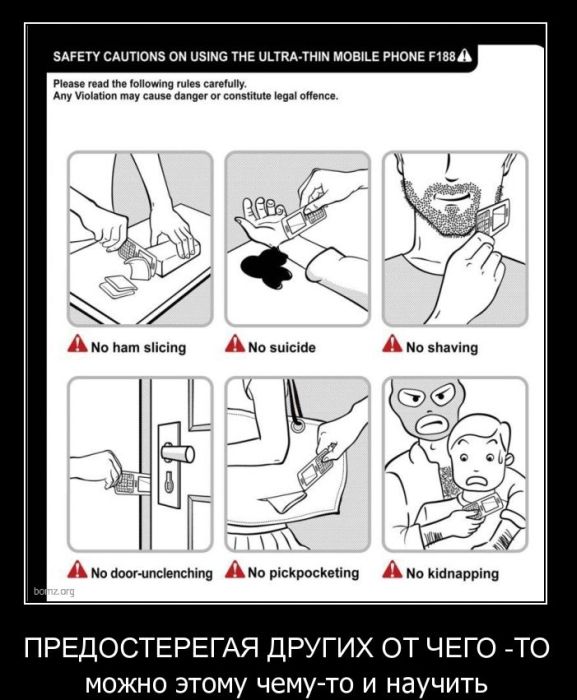 SAFETY CAUTIONS ON USING THE ULTRA-THIN MOBILE PHONE F188

Please read the following rules carefully.
Any Violation may cause danger or constitute legal offence.

No ham slicing

No suicide

No shaving

No door-unclenching

No pickpocketing

No kidnapping

bomz.org

ПРЕДОСТЕРЕГАЯ ДРУГИХ ОТ ЧЕГО -ТО
можно этому чему-то и научить